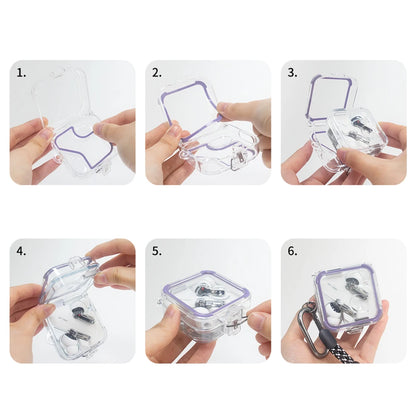 1.

2.

3.

4.

5.

6.