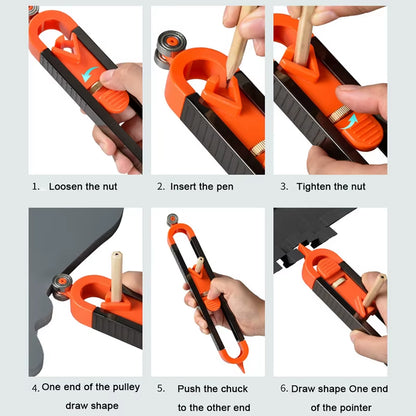 1. Loosen the nut

2. Insert the pen

3. Tighten the nut

4. One end of the pulley draw shape

5. Push the chuck to the other end

6. Draw shape One end of the pointer